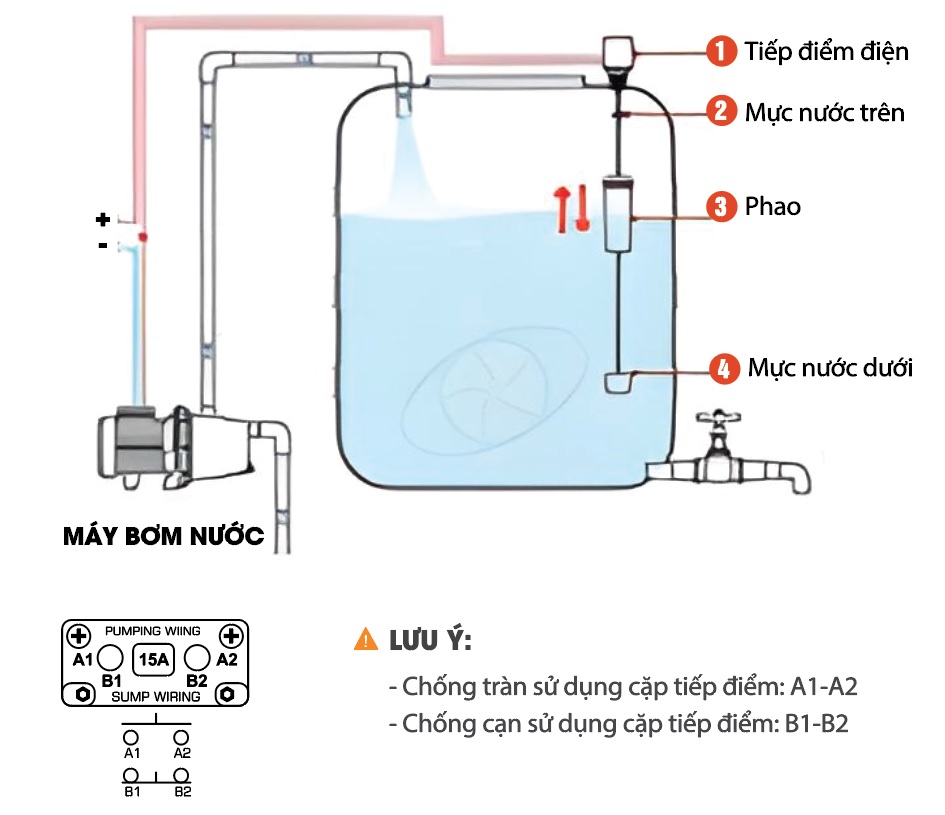 1 Tiếp điểm điện

2 Mực nước trên

3 Phao

4 Mực nước dưới

+
-

MÁY BƠM NƯỚC

PUMPING WIING
A1 15A A2
B1 B2
SUMP WIRING

A1 A2
B1 B2

LƯU Ý:

- Chống tràn sử dụng cặp tiếp điểm: A1-A2
- Chống cạn sử dụng cặp tiếp điểm: B1-B2